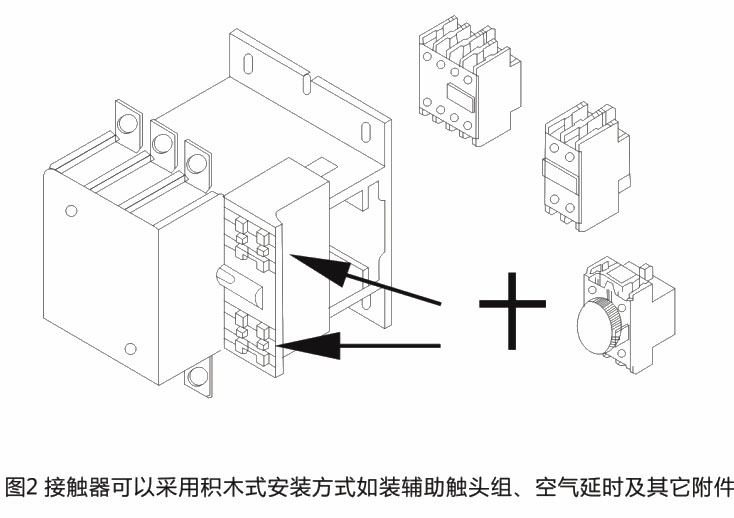 图2 接触器可以采用积木式安装方式如装辅助触头组、空气延时及其它附件